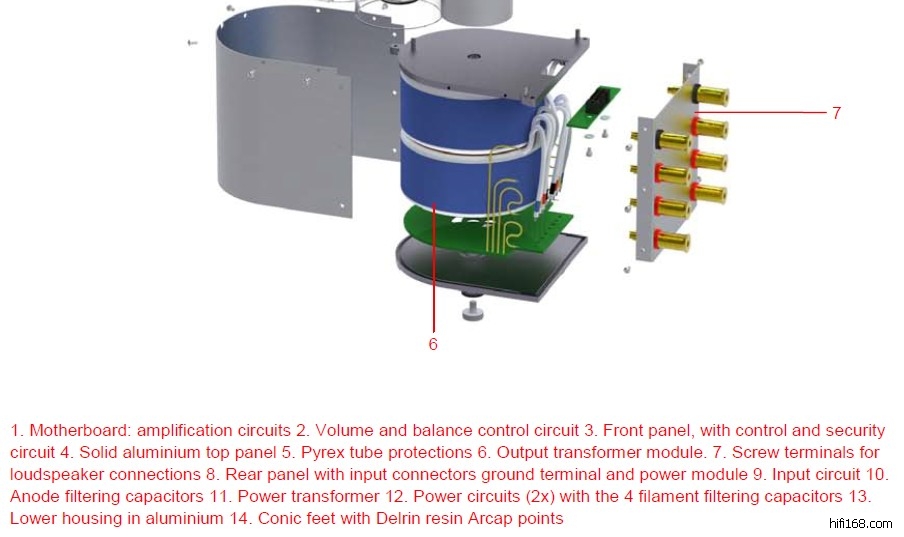 7

6

1. Motherboard: amplification circuits 2. Volume and balance control circuit 3. Front panel, with control and security circuit 4. Solid aluminium top panel 5. Pyrex tube protections 6. Output transformer module. 7. Screw terminals for loudspeaker connections 8. Rear panel with input connectors ground terminal and power module 9. Input circuit 10. Anode filtering capacitors 11. Power transformer 12. Power circuits (2x) with the 4 filament filtering capacitors 13. Lower housing in aluminium 14. Conic feet with Delrin resin Arcap points

hifi168.com