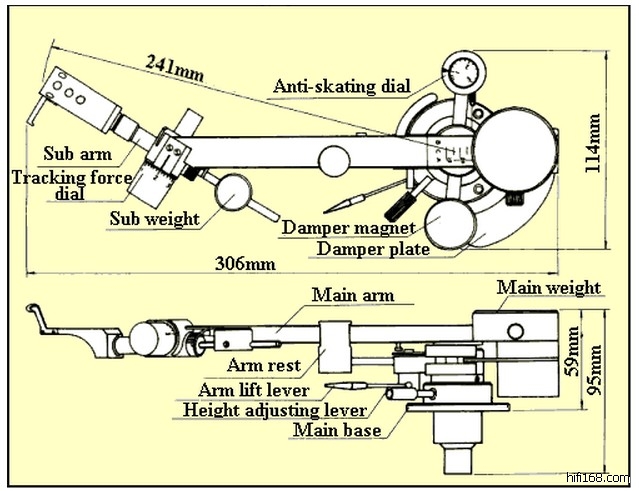 241mm

Anti-skating dial

114mm

Sub arm

Tracking force dial

Sub weight

Damper magnet

Damper plate

306mm

Main arm

Main weight

Arm rest

Arm lift lever

Height adjusting lever

Main base

59mm

95mm

hifi168.com