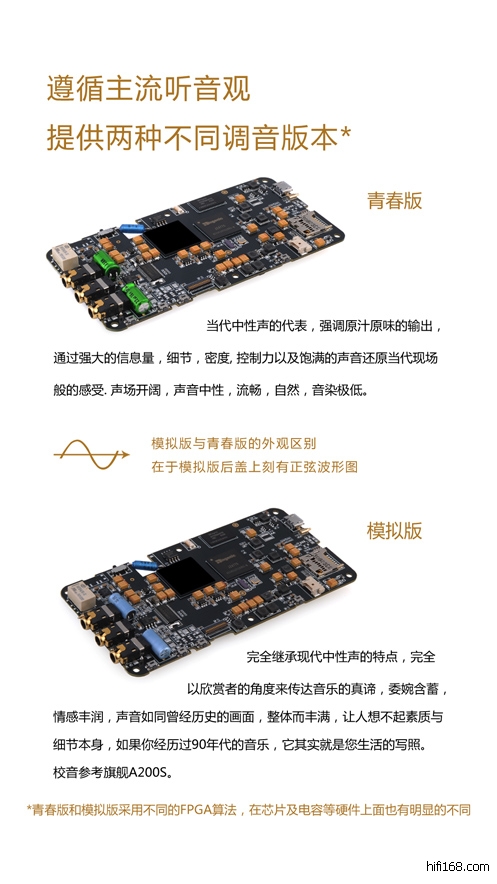 遵循主流听音观
提供两种不同调音版本*

青春版

当代中性声的代表，强调原汁原味的输出，通过强大的信息量，细节，密度, 控制力以及饱满的声音还原当代现场般的感受. 声场开阔，声音中性，流畅，自然，音染极低。

模拟版与青春版的外观区别
在于模拟版后盖上刻有正弦波形图

模拟版

完全继承现代中性声的特点，完全以欣赏者的角度来传达音乐的真谛，委婉含蓄，情感丰润，声音如同曾经历史的画面，整体而丰满，让人想不起素质与细节本身，如果你经历过90年代的音乐，它其实就是您生活的写照。
校音参考旗舰A200S。

*青春版和模拟版采用不同的FPGA算法，在芯片及电容等硬件上面也有明显的不同

hifi168.com